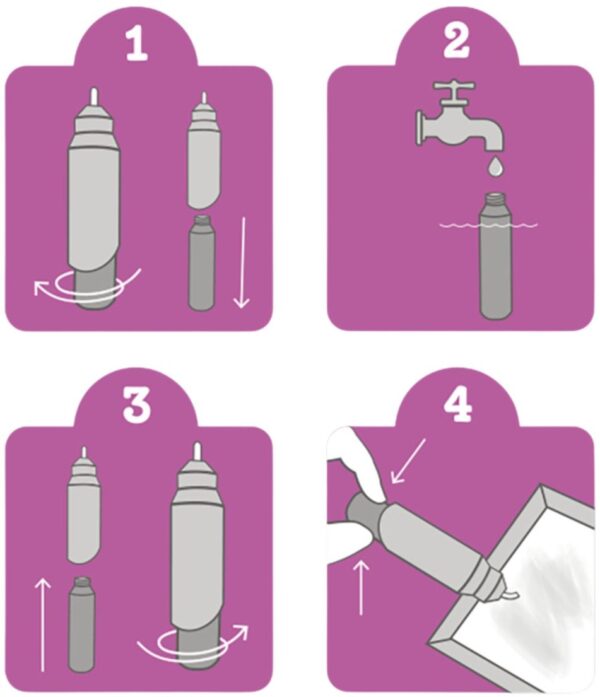 1

2

3

4